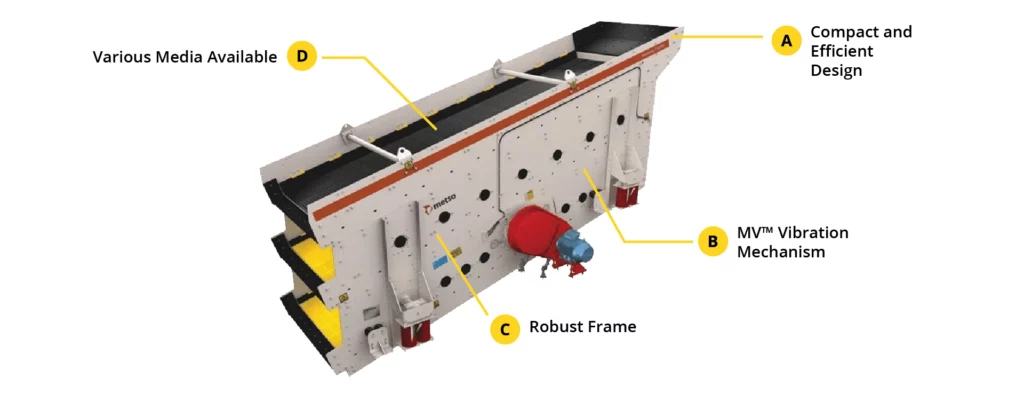 Various Media Available D

A Compact and Efficient Design

metso

B MV™ Vibration Mechanism

C Robust Frame