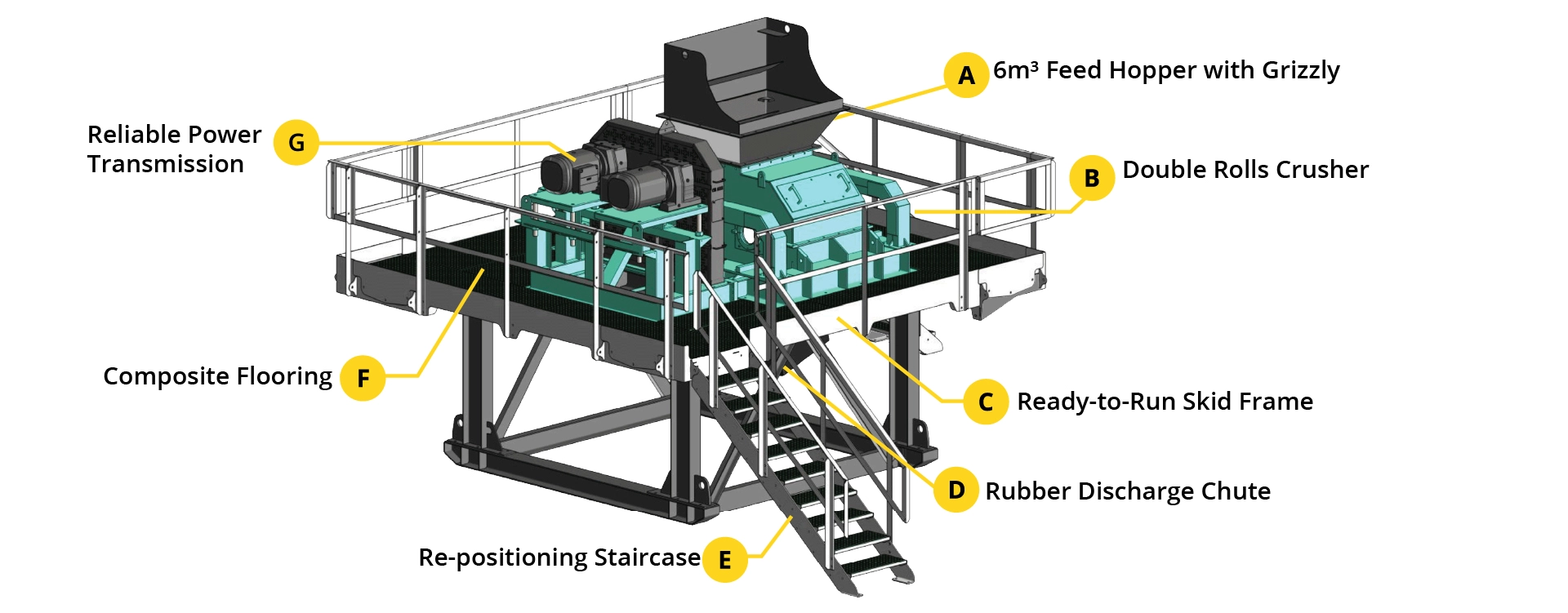 A 6m³ Feed Hopper with Grizzly

Reliable Power Transmission G

B Double Rolls Crusher

Composite Flooring F

C Ready-to-Run Skid Frame

D Rubber Discharge Chute

Re-positioning Staircase E