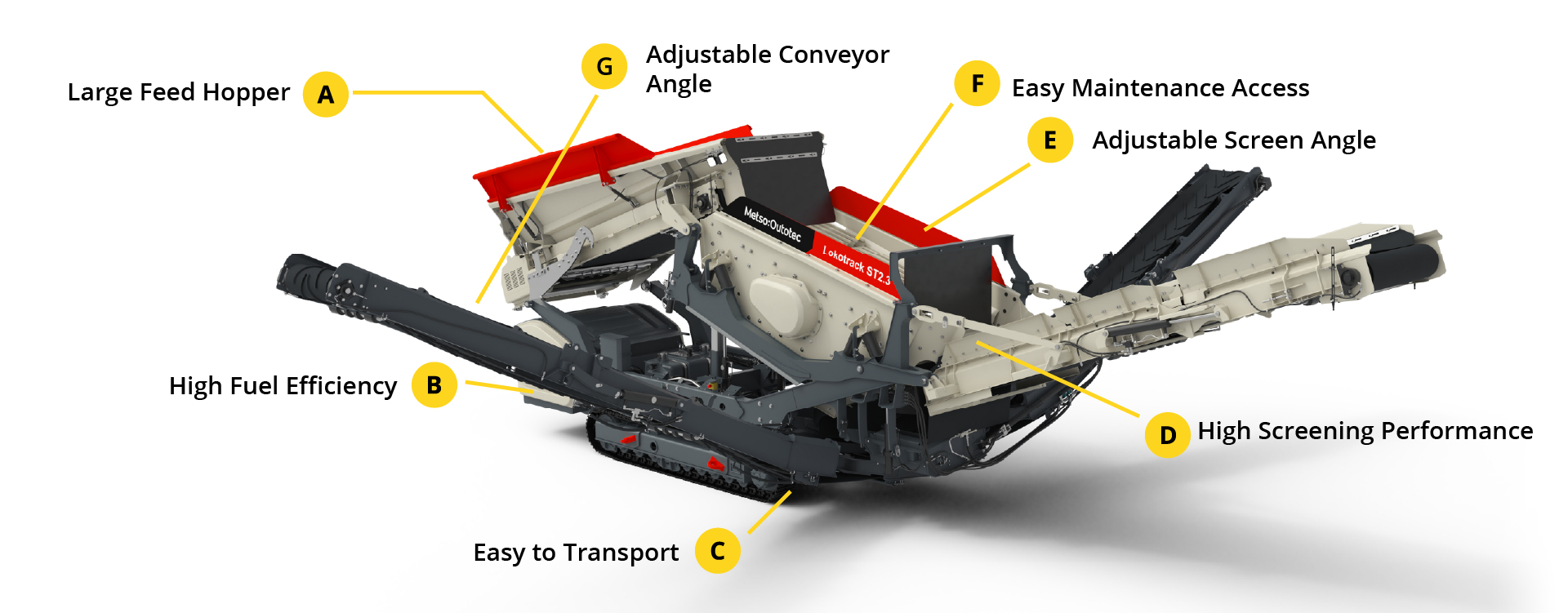 Large Feed Hopper A

G Adjustable Conveyor Angle

F Easy Maintenance Access

E Adjustable Screen Angle

Metso:Outotec

Lokotrack ST2.3

High Fuel Efficiency B

D High Screening Performance

Easy to Transport C